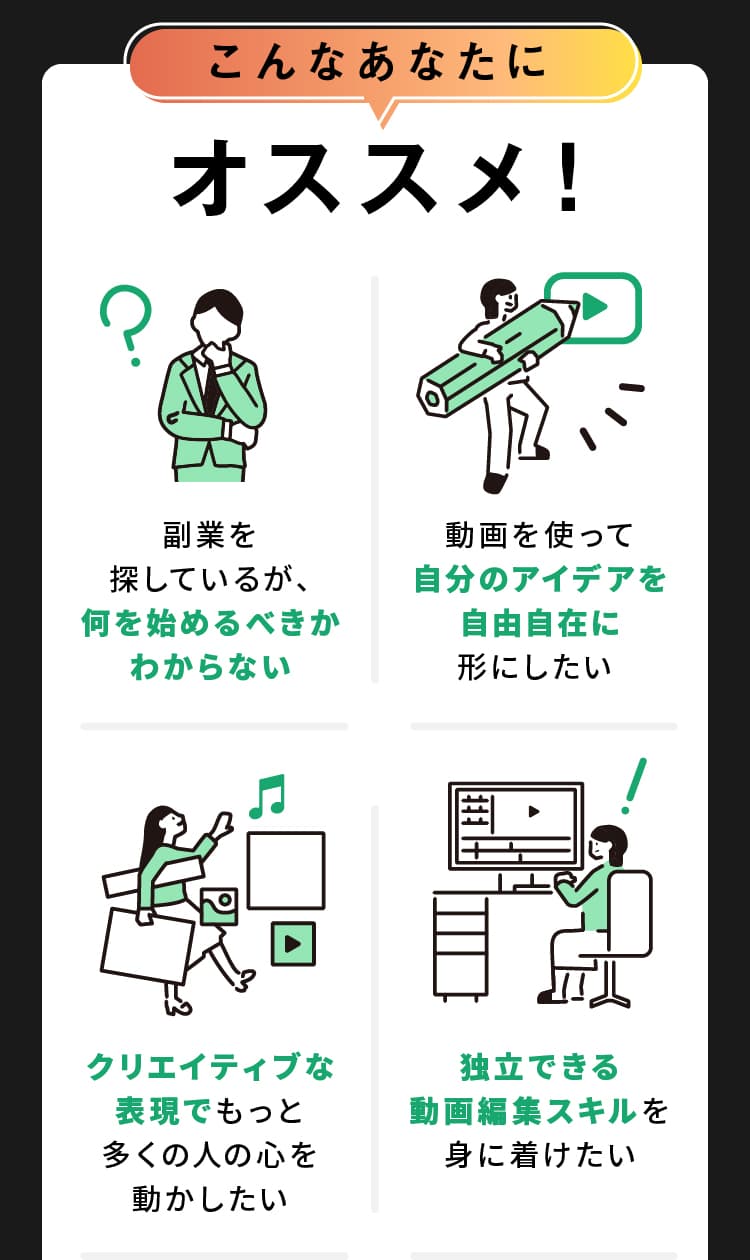 こんなあなたに

オススメ!

副業を探しているが、何を始めるべきかわからない

動画を使って自分のアイデアを自由自在に形にしたい

クリエイティブな表現でもっと多くの人の心を動かしたい

独立できる動画編集スキルを身に着けたい